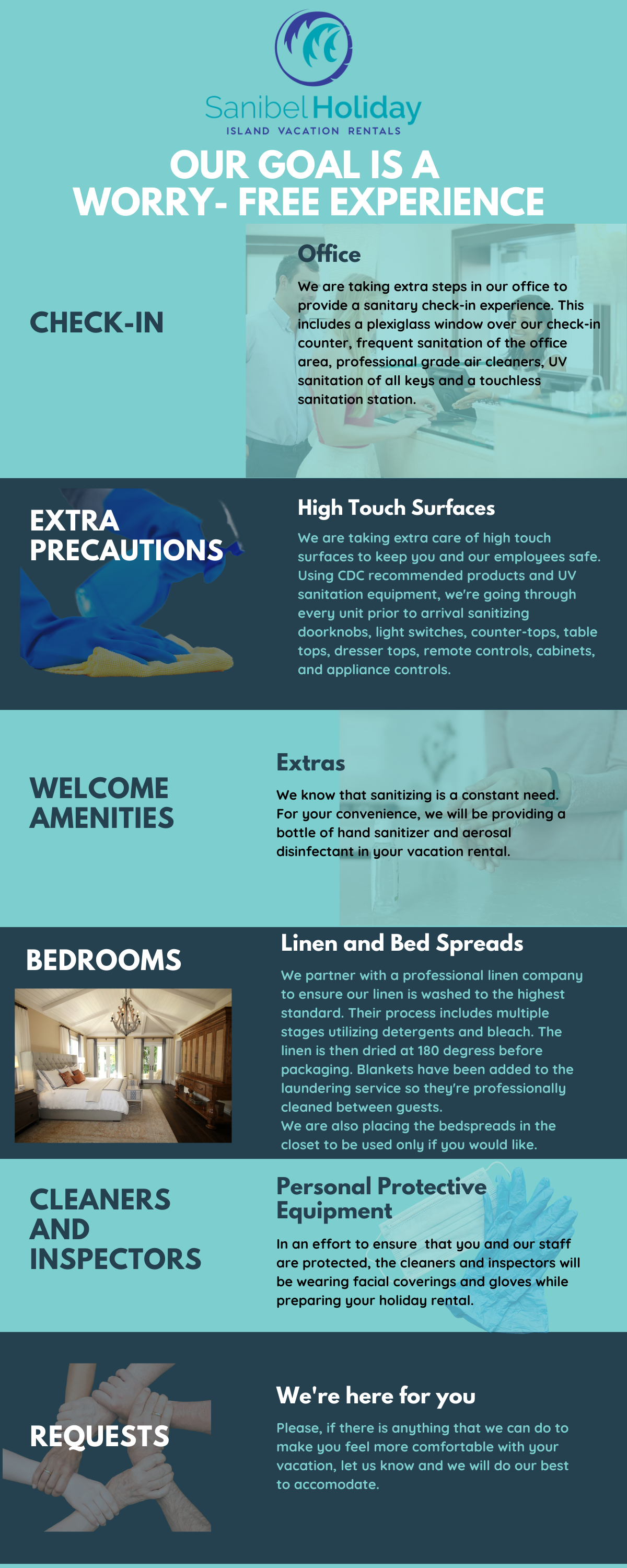 SanibelHoliday
ISLAND VACATION RENTALS

OUR GOAL IS A WORRY- FREE EXPERIENCE

CHECK-IN

Office

We are taking extra steps in our office to provide a sanitary check-in experience. This includes a plexiglass window over our check-in counter, frequent sanitation of the office area, professional grade air cleaners, UV sanitation of all keys and a touchless sanitation station.

EXTRA PRECAUTIONS

High Touch Surfaces

We are taking extra care of high touch surfaces to keep you and our employees safe. Using CDC recommended products and UV sanitation equipment, we're going through every unit prior to arrival sanitizing doorknobs, light switches, counter-tops, table tops, dresser tops, remote controls, cabinets, and appliance controls.

WELCOME AMENITIES

Extras

We know that sanitizing is a constant need. For your convenience, we will be providing a bottle of hand sanitizer and aerosal disinfectant in your vacation rental.

BEDROOMS

Linen and Bed Spreads

We partner with a professional linen company to ensure our linen is washed to the highest standard. Their process includes multiple stages utilizing detergents and bleach. The linen is then dried at 180 degress before packaging. Blankets have been added to the laundering service so they're professionally cleaned between guests.
We are also placing the bedspreads in the closet to be used only if you would like.

CLEANERS AND INSPECTORS

Personal Protective Equipment

In an effort to ensure that you and our staff are protected, the cleaners and inspectors will be wearing facial coverings and gloves while preparing your holiday rental.

REQUESTS

We're here for you

Please, if there is anything that we can do to make you feel more comfortable with your vacation, let us know and we will do our best to accomodate.